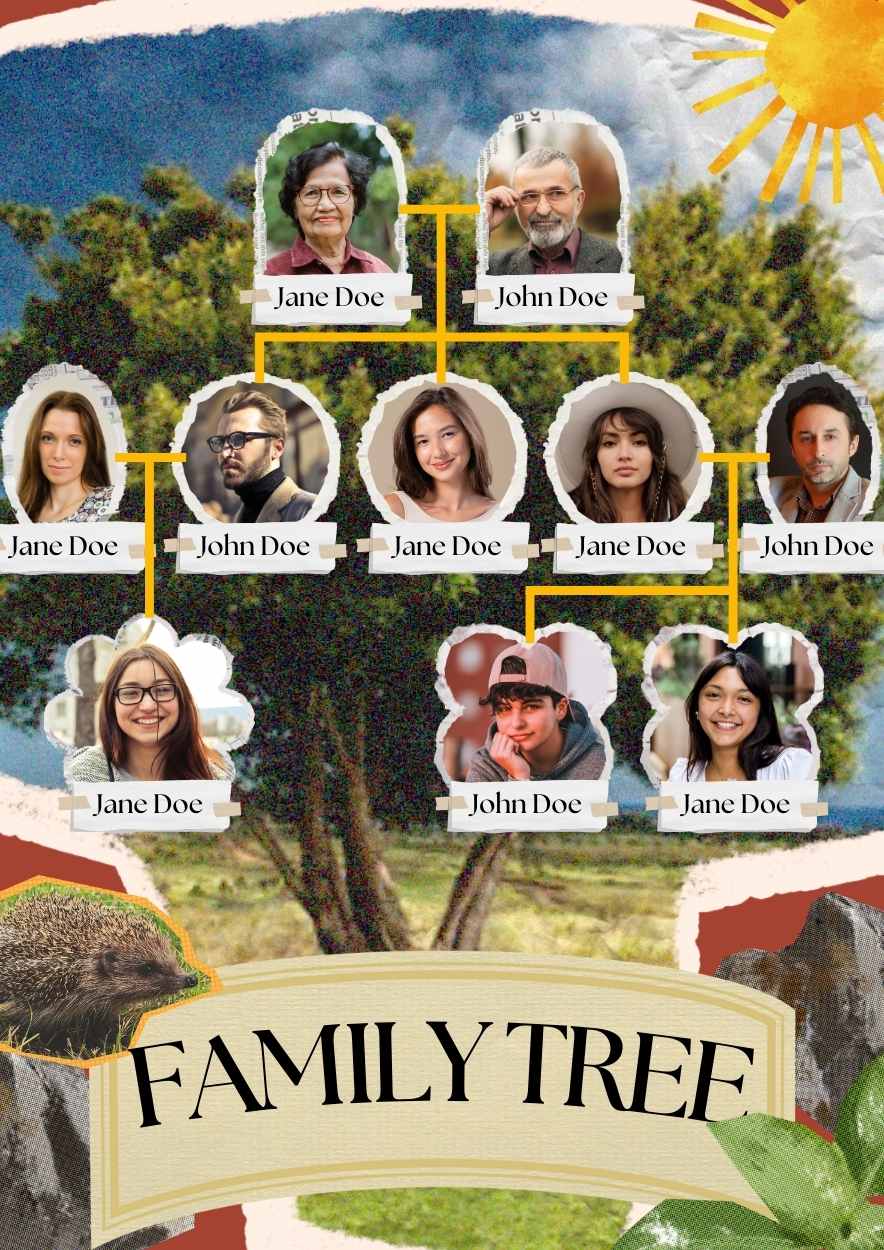 Jane Doe
John Doe

Jane Doe
John Doe
Jane Doe
Jane Doe
John Doe

Jane Doe
John Doe
Jane Doe

FAMILY TREE