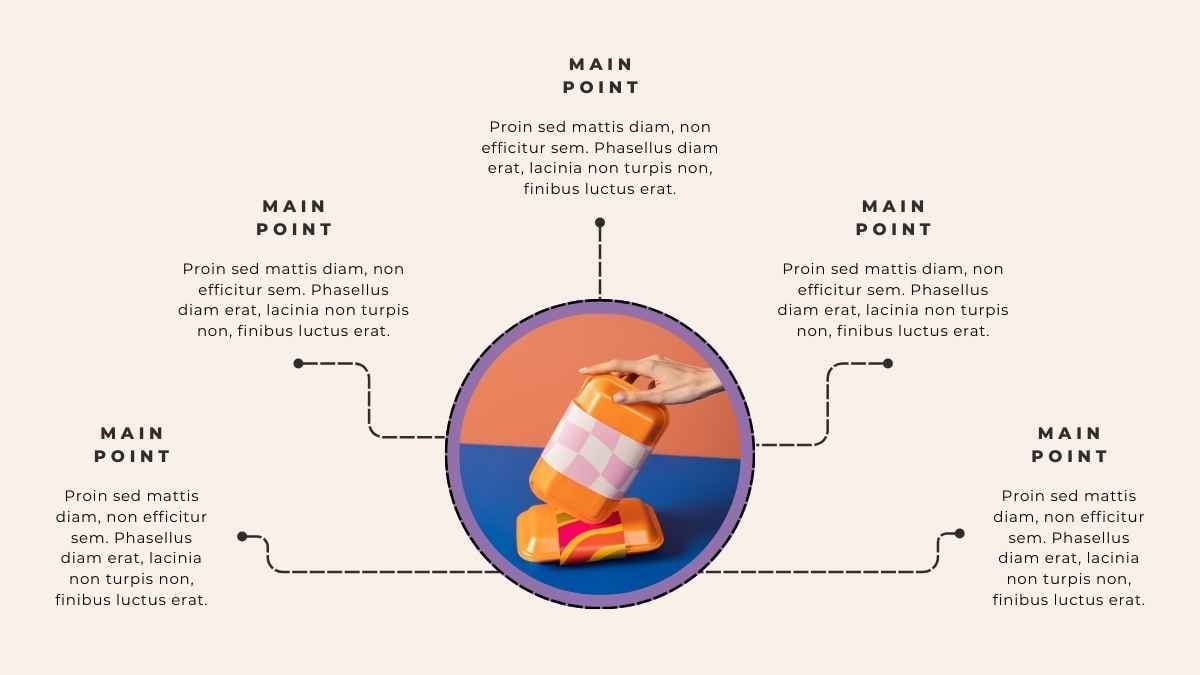 MAIN POINT

Proin sed mattis diam, non efficitur sem. Phasellus diam erat, lacinia non turpis non, finibus luctus erat.

MAIN POINT

Proin sed mattis diam, non efficitur sem. Phasellus diam erat, lacinia non turpis non, finibus luctus erat.

MAIN POINT

Proin sed mattis diam, non efficitur sem. Phasellus diam erat, lacinia non turpis non, finibus luctus erat.

MAIN POINT

Proin sed mattis diam, non efficitur sem. Phasellus diam erat, lacinia non turpis non, finibus luctus erat.

MAIN POINT

Proin sed mattis diam, non efficitur sem. Phasellus diam erat, lacinia non turpis non, finibus luctus erat.