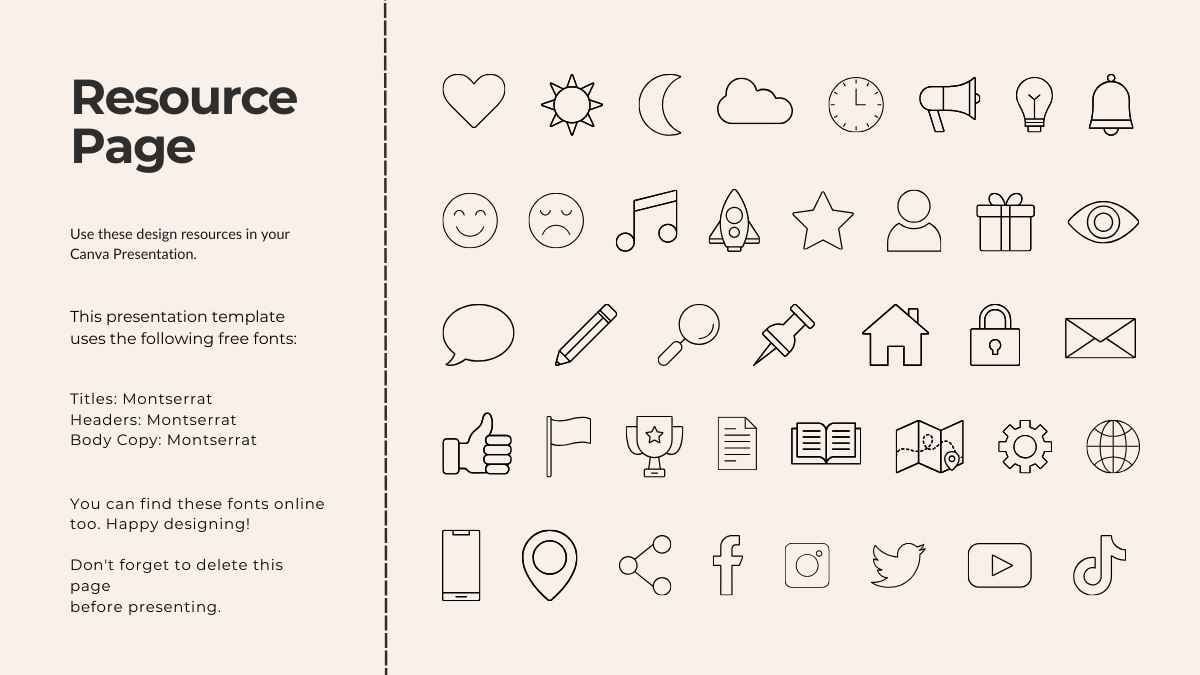 Resource Page

Use these design resources in your Canva Presentation.

This presentation template uses the following free fonts:

Titles: Montserrat
Headers: Montserrat
Body Copy: Montserrat

You can find these fonts online too. Happy designing!

Don't forget to delete this page
before presenting.