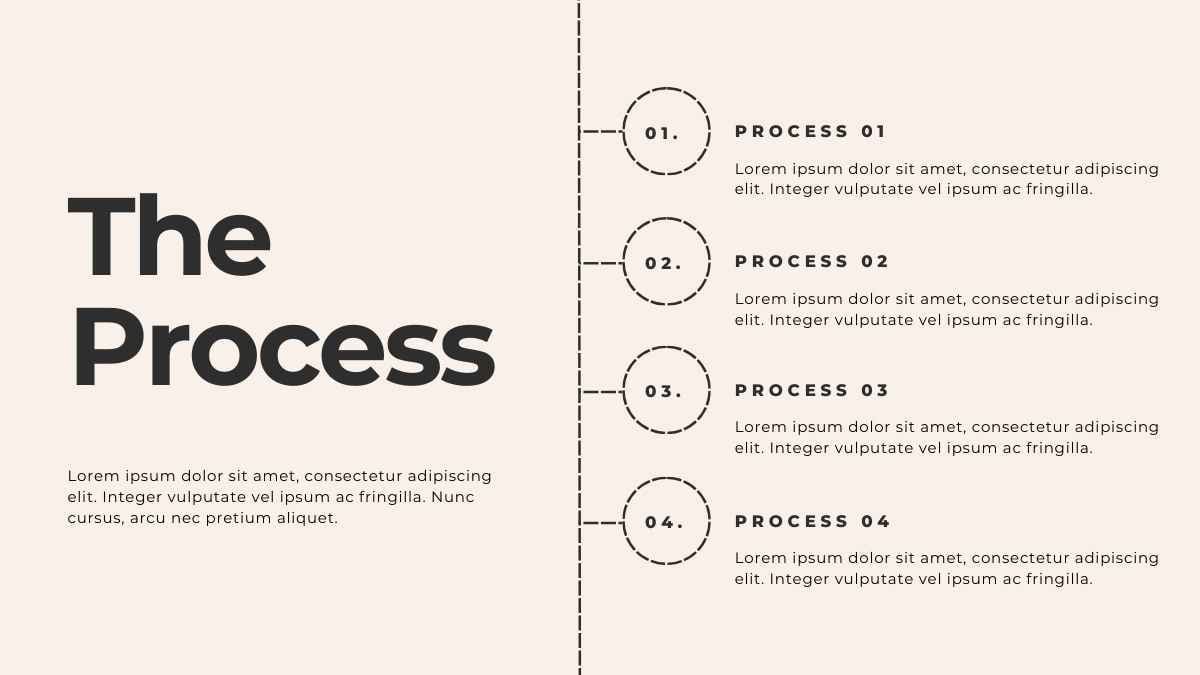 The Process

Lorem ipsum dolor sit amet, consectetur adipiscing elit. Integer vulputate vel ipsum ac fringilla. Nunc cursus, arcu nec pretium aliquet.

01.

PROCESS 01

Lorem ipsum dolor sit amet, consectetur adipiscing elit. Integer vulputate vel ipsum ac fringilla.

02.

PROCESS 02

Lorem ipsum dolor sit amet, consectetur adipiscing elit. Integer vulputate vel ipsum ac fringilla.

03.

PROCESS 03

Lorem ipsum dolor sit amet, consectetur adipiscing elit. Integer vulputate vel ipsum ac fringilla.

04.

PROCESS 04

Lorem ipsum dolor sit amet, consectetur adipiscing elit. Integer vulputate vel ipsum ac fringilla.