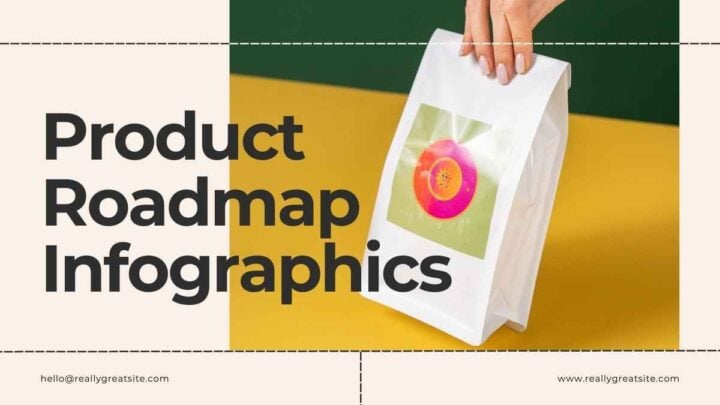 Product Roadmap Infographics

hello@reallygreatsite.com

www.reallygreatsite.com