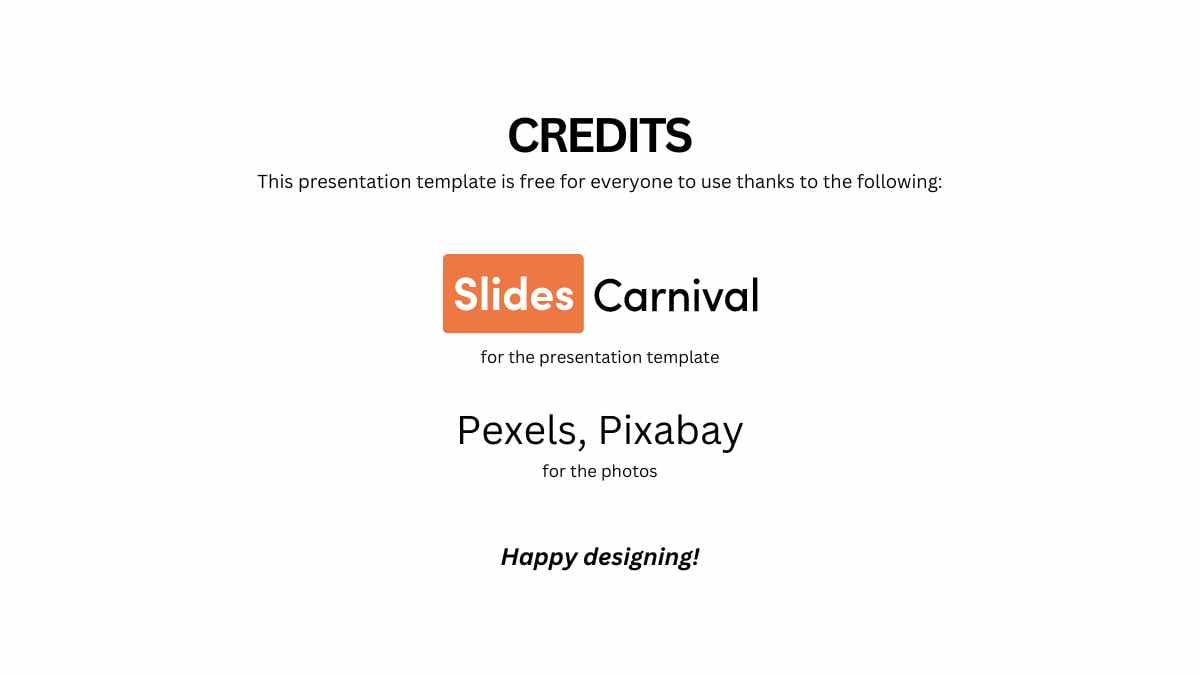 CREDITS

This presentation template is free for everyone to use thanks to the following:

Slides Carnival

for the presentation template

Pexels, Pixabay

for the photos

Happy designing!