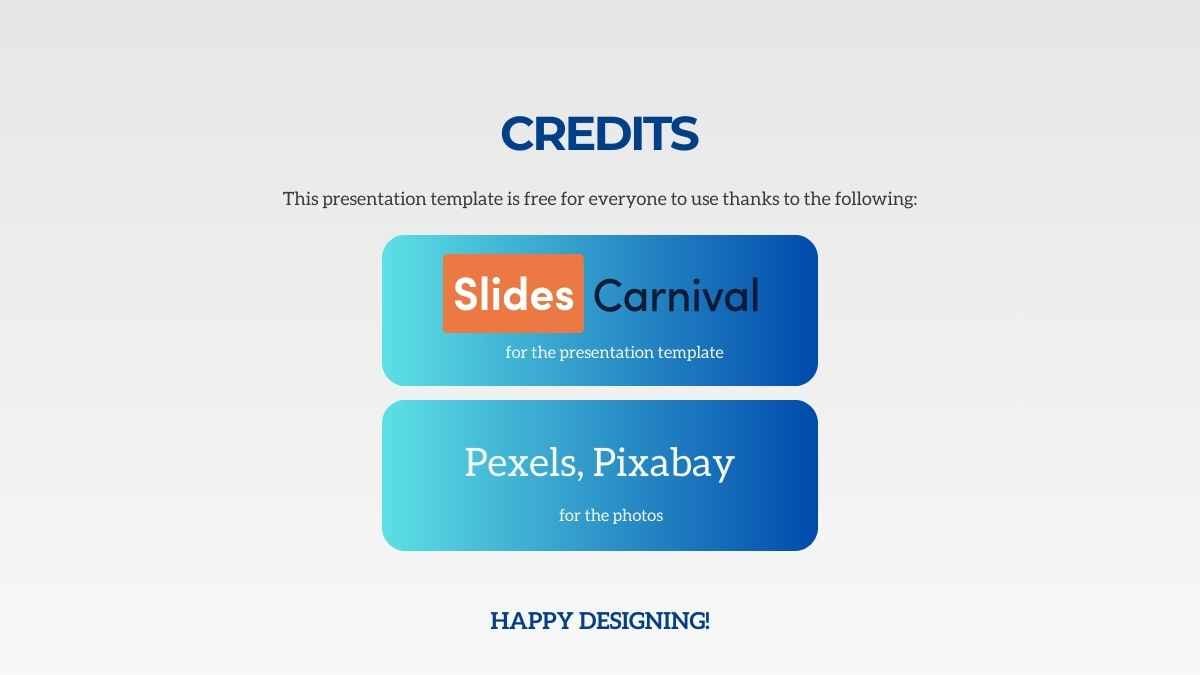 CREDITS

This presentation template is free for everyone to use thanks to the following:

Slides Carnival

for the presentation template

Pexels, Pixabay

for the photos

HAPPY DESIGNING!