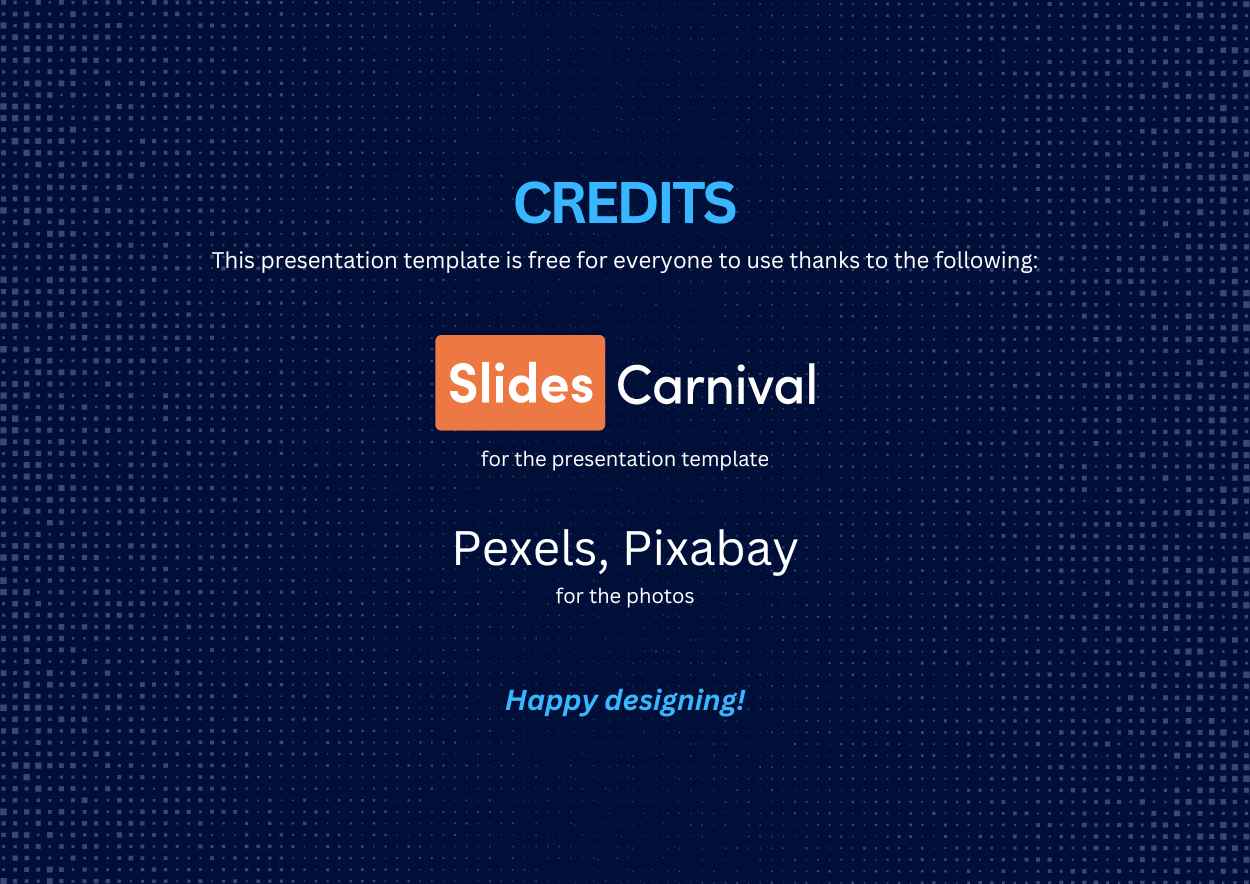 CREDITS

This presentation template is free for everyone to use thanks to the following:

Slides Carnival

for the presentation template

Pexels, Pixabay

for the photos

Happy designing!