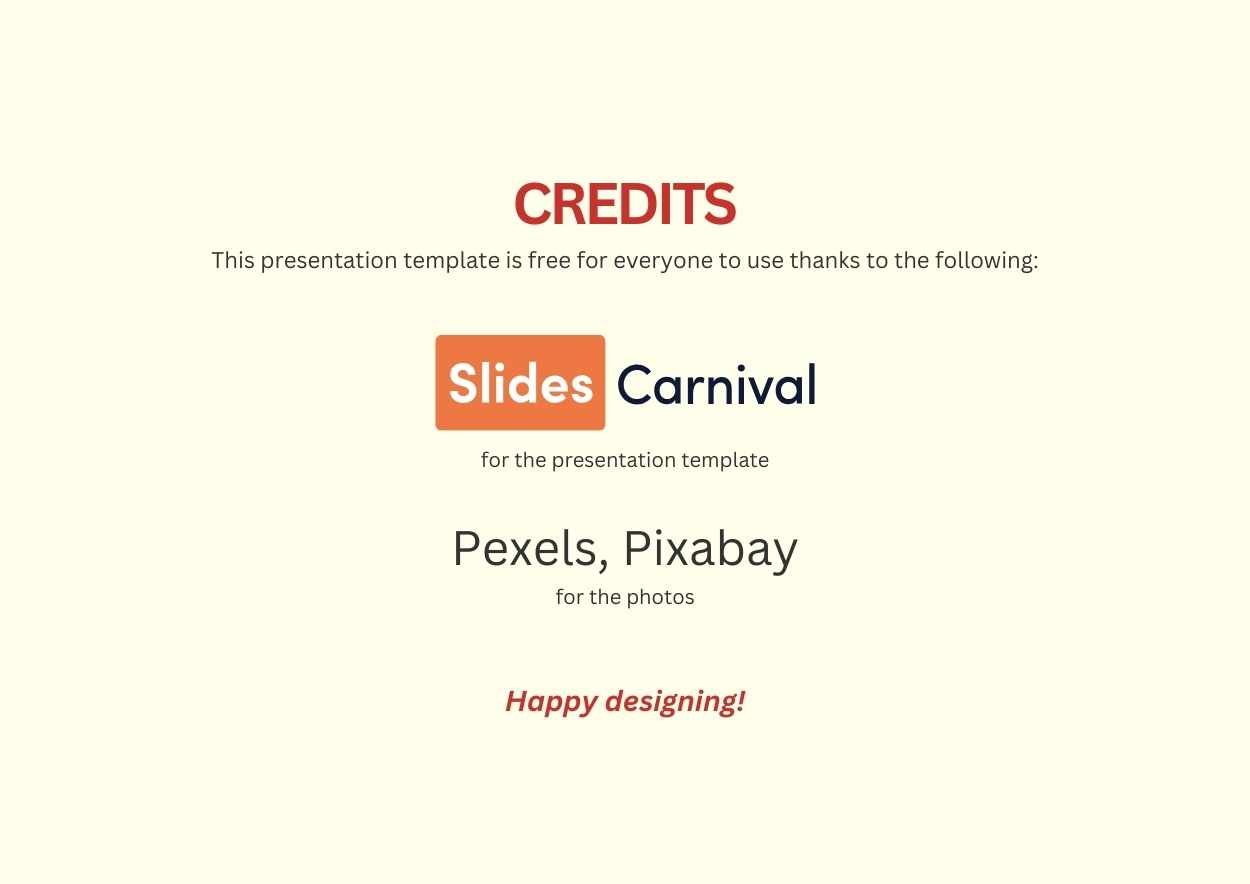 CREDITS

This presentation template is free for everyone to use thanks to the following:

Slides Carnival

for the presentation template

Pexels, Pixabay

for the photos

Happy designing!