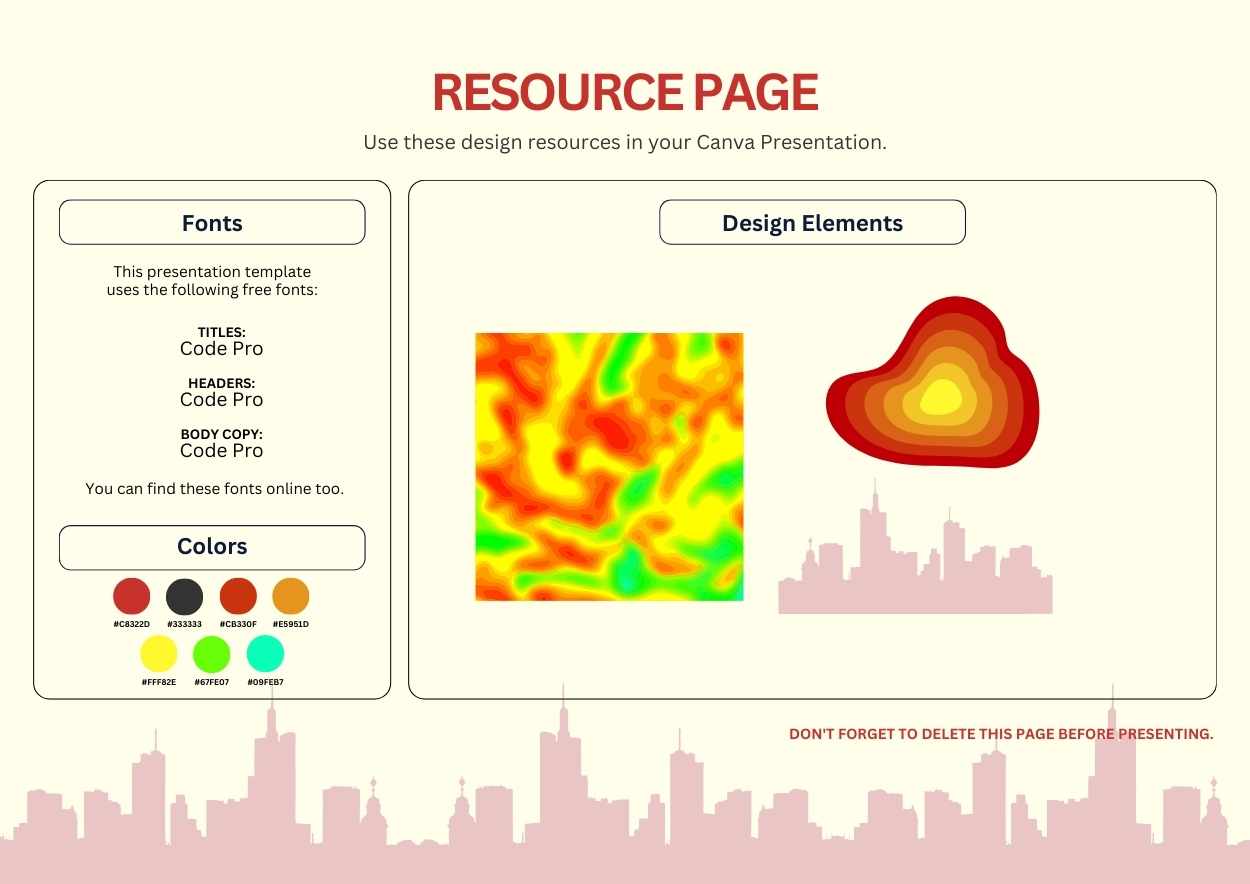 RESOURCE PAGE

Use these design resources in your Canva Presentation.

Fonts

This presentation template uses the following free fonts:

TITLES:
Code Pro

HEADERS:
Code Pro

BODY COPY:
Code Pro

You can find these fonts online too.

Colors

#C8322D #333333 #CB330F #E5951D

#FFF82E #67FE07 #09FEB7

Design Elements

DON'T FORGET TO DELETE THIS PAGE BEFORE PRESENTING.