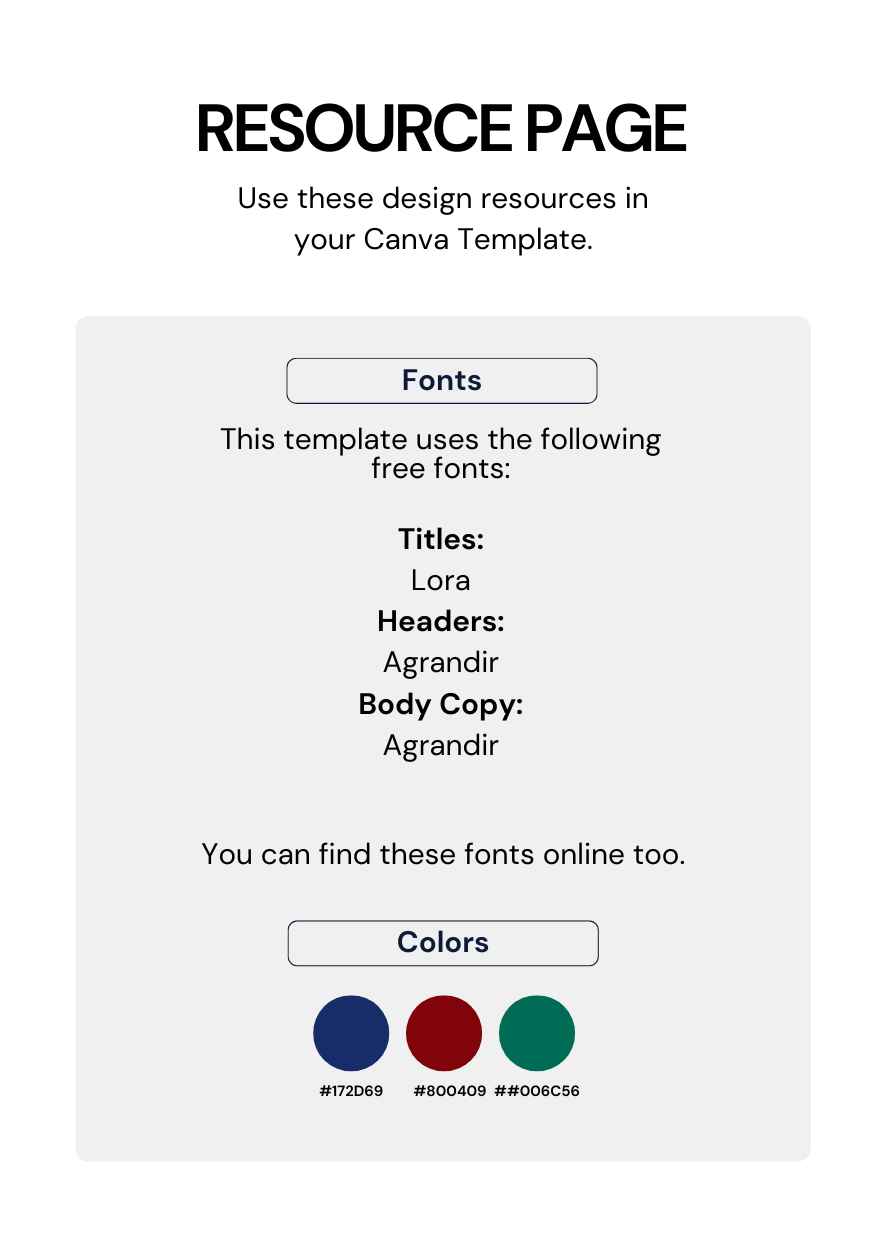 RESOURCE PAGE

Use these design resources in your Canva Template.

Fonts

This template uses the following free fonts:

Titles:
Lora
Headers:
Agrandir
Body Copy:
Agrandir

You can find these fonts online too.

Colors

#172D69 #800409 ##006C56