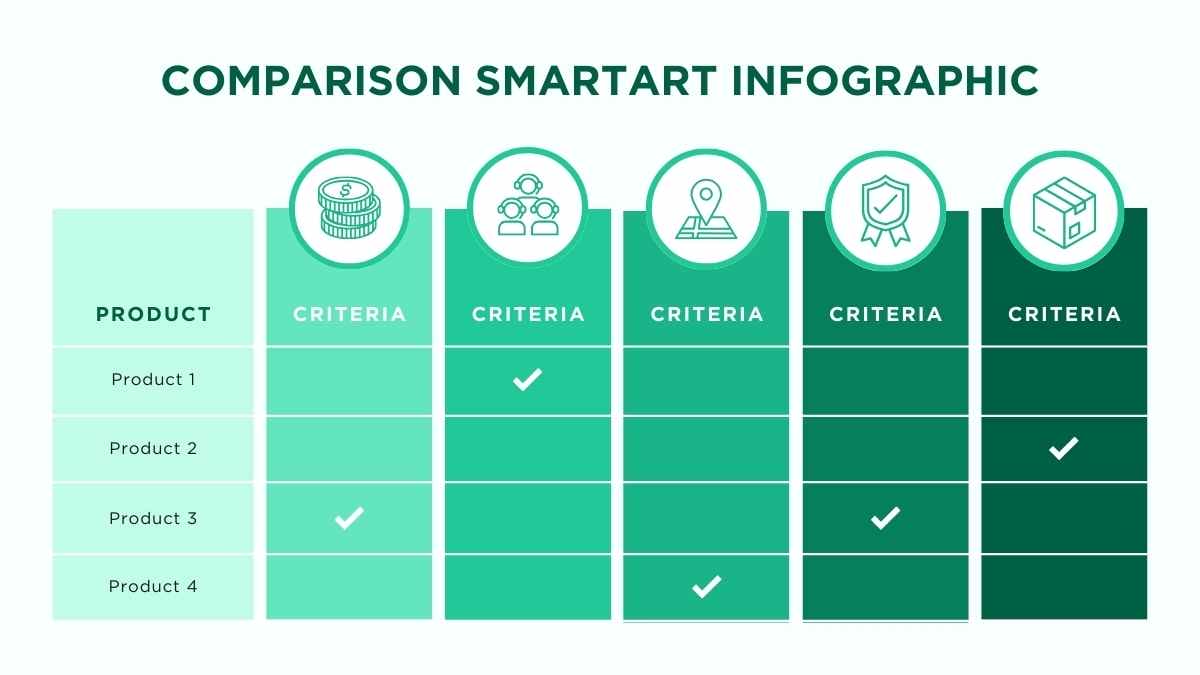 COMPARISON SMARTART INFOGRAPHIC

| PRODUCT | CRITERIA | CRITERIA | CRITERIA | CRITERIA | CRITERIA |
|---|---|---|---|---|---|
| Product 1 | | ✓ | | | |
| Product 2 | | | | | ✓ |
| Product 3 | ✓ | | | ✓ | |
| Product 4 | | | ✓ | | |