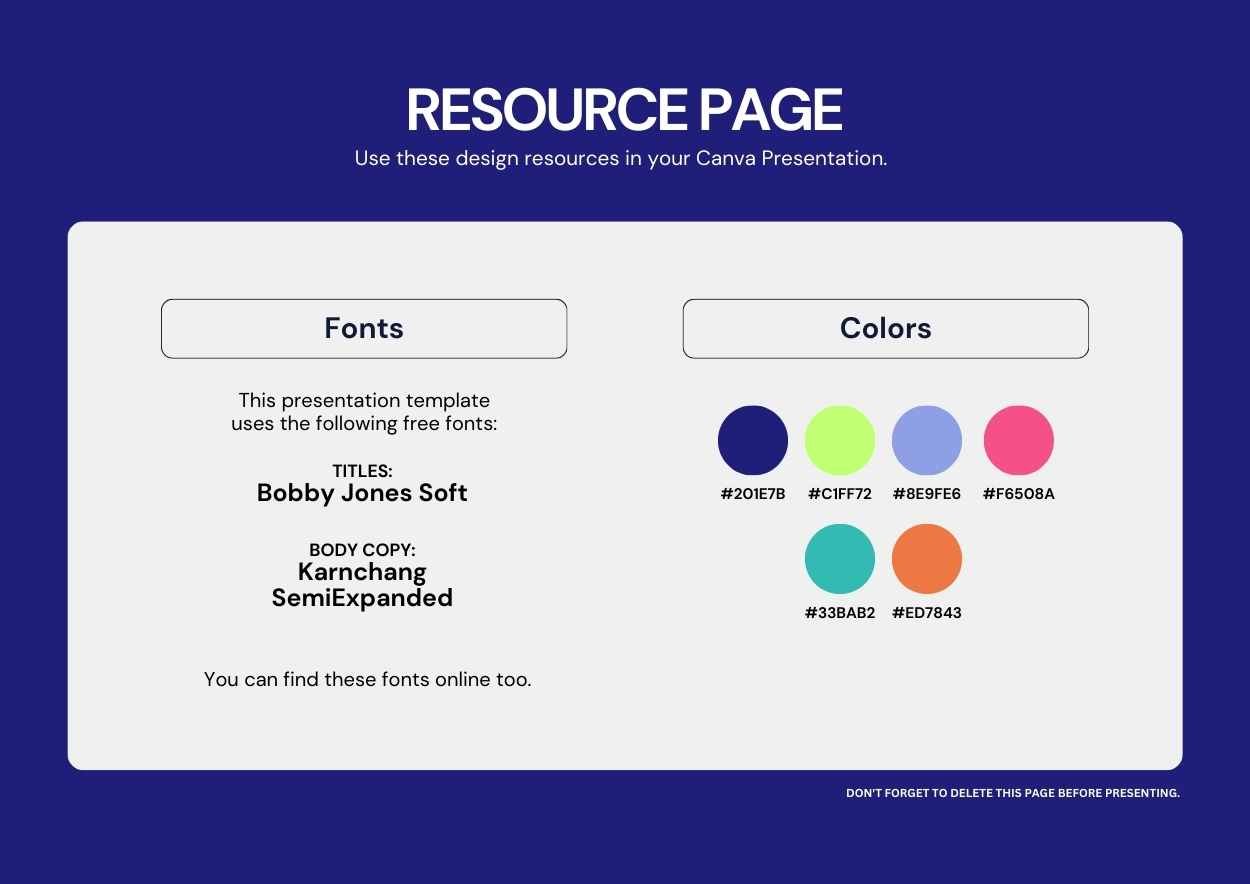 RESOURCE PAGE
Use these design resources in your Canva Presentation.

Fonts

This presentation template uses the following free fonts:

TITLES:
Bobby Jones Soft

BODY COPY:
Karnchang SemiExpanded

You can find these fonts online too.

Colors

#201E7B #C1FF72 #8E9FE6 #F6508A

#33BAB2 #ED7843

DON'T FORGET TO DELETE THIS PAGE BEFORE PRESENTING.