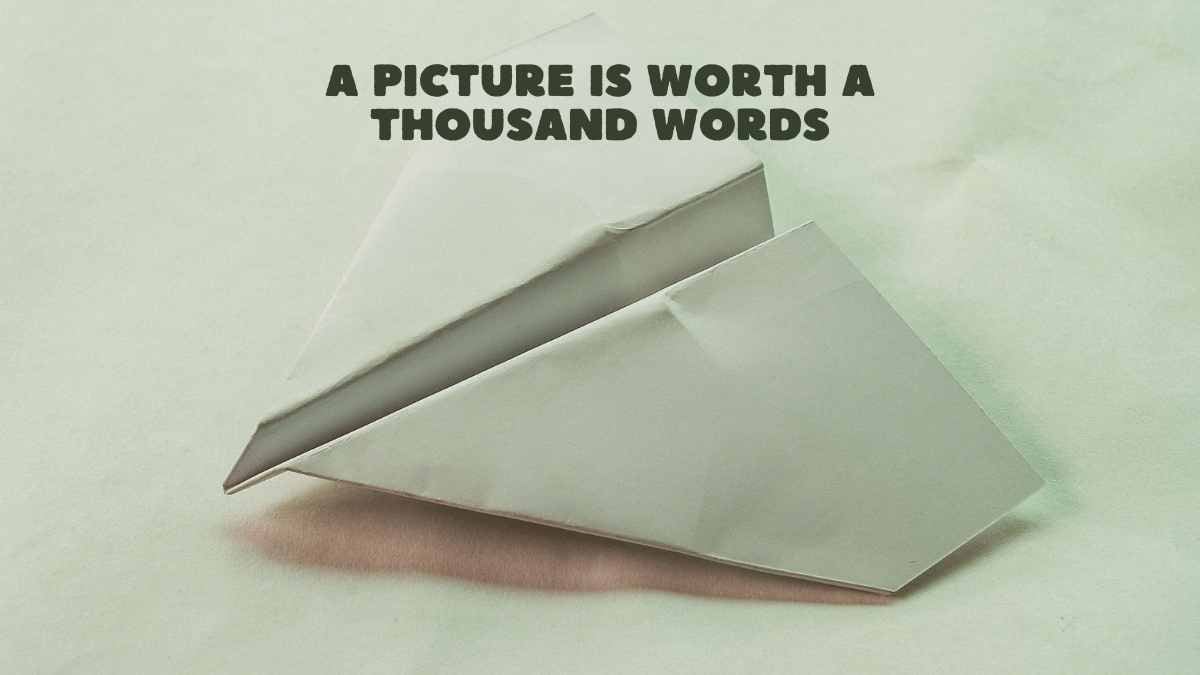 A PICTURE IS WORTH A THOUSAND WORDS