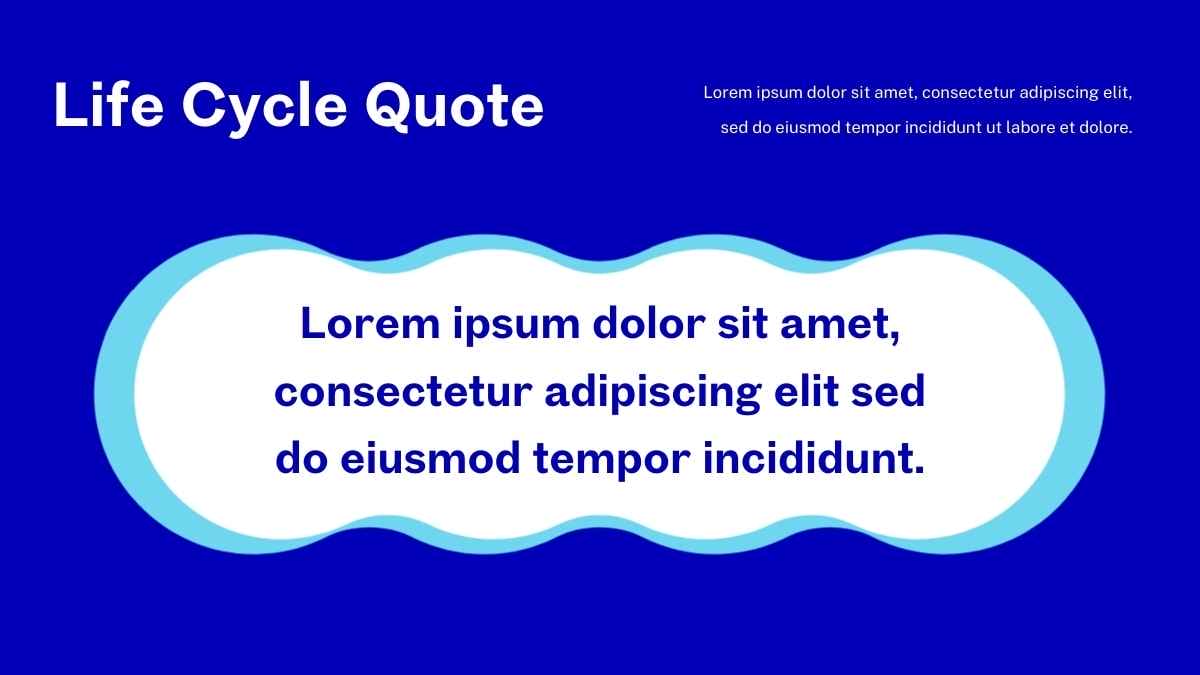 Life Cycle Quote

Lorem ipsum dolor sit amet, consectetur adipiscing elit, sed do eiusmod tempor incididunt ut labore et dolore.

Lorem ipsum dolor sit amet, consectetur adipiscing elit sed do eiusmod tempor incididunt.