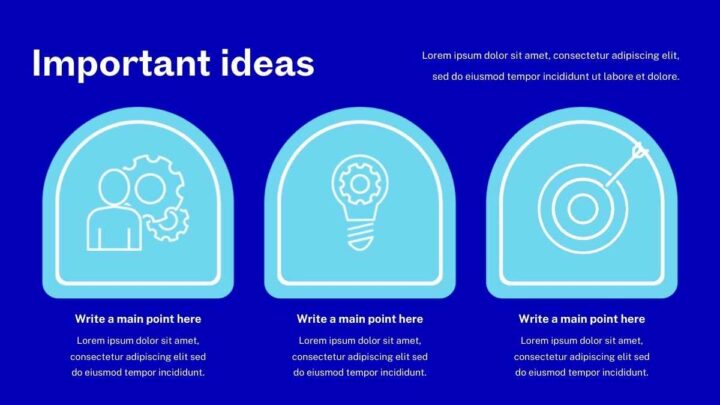 Important ideas

Lorem ipsum dolor sit amet, consectetur adipiscing elit, sed do eiusmod tempor incididunt ut labore et dolore.

Write a main point here

Lorem ipsum dolor sit amet, consectetur adipiscing elit sed do eiusmod tempor incididunt.

Write a main point here

Lorem ipsum dolor sit amet, consectetur adipiscing elit sed do eiusmod tempor incididunt.

Write a main point here

Lorem ipsum dolor sit amet, consectetur adipiscing elit sed do eiusmod tempor incididunt.