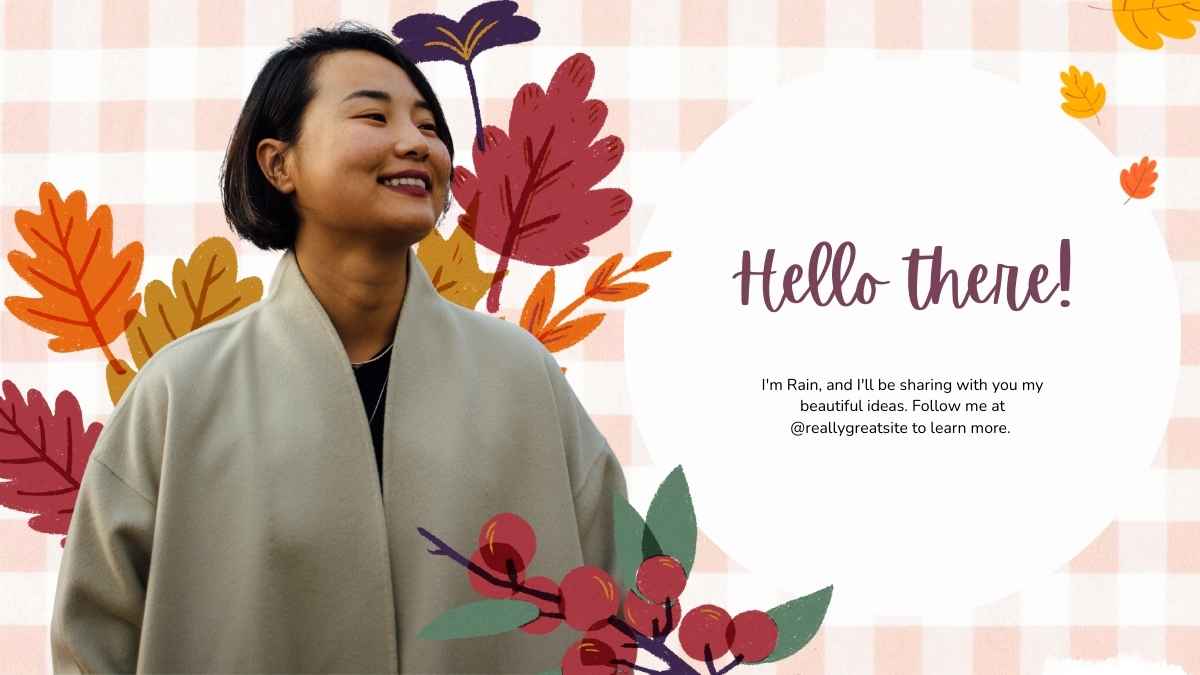 Hello there!

I'm Rain, and I'll be sharing with you my beautiful ideas. Follow me at @reallygreatsite to learn more.