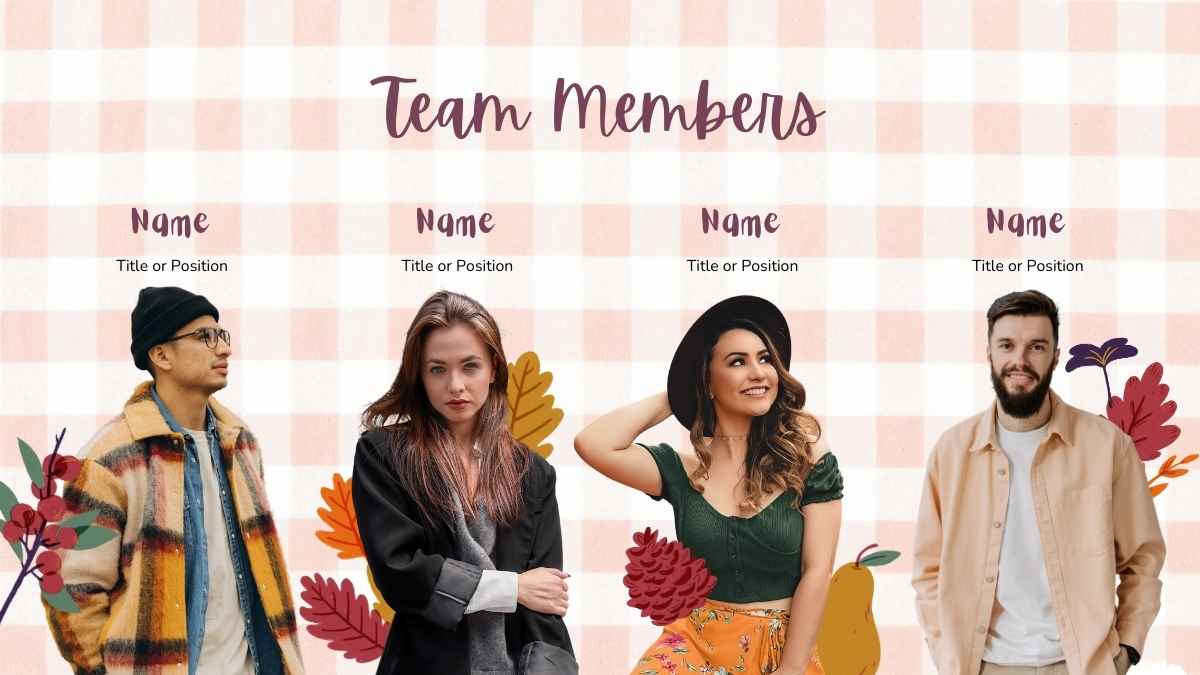 Team Members

Name
Title or Position

Name
Title or Position

Name
Title or Position

Name
Title or Position