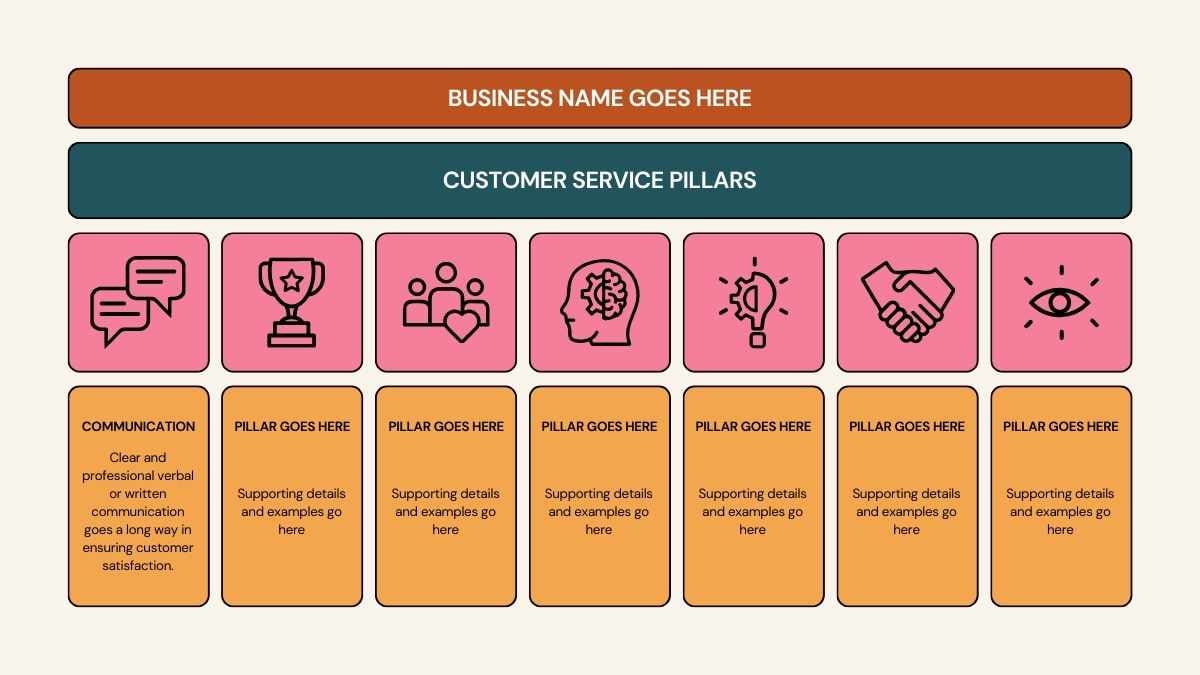 BUSINESS NAME GOES HERE

CUSTOMER SERVICE PILLARS

COMMUNICATION

Clear and professional verbal or written communication goes a long way in ensuring customer satisfaction.

PILLAR GOES HERE

Supporting details and examples go here

PILLAR GOES HERE

Supporting details and examples go here

PILLAR GOES HERE

Supporting details and examples go here

PILLAR GOES HERE

Supporting details and examples go here

PILLAR GOES HERE

Supporting details and examples go here

PILLAR GOES HERE

Supporting details and examples go here