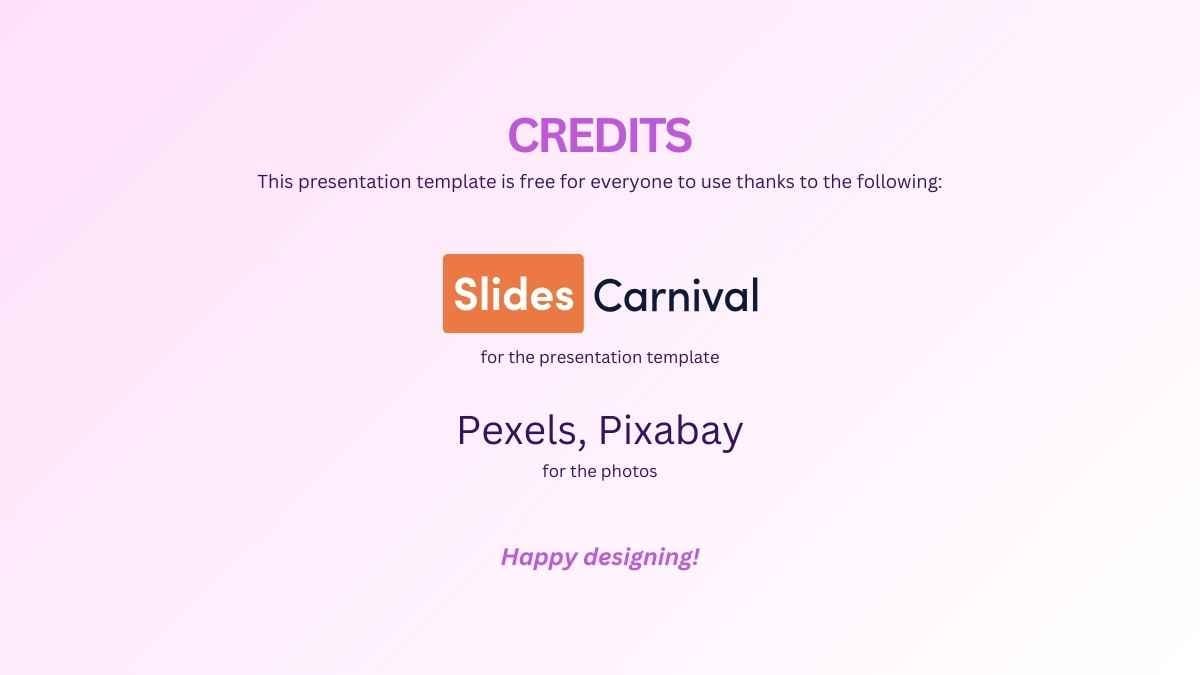 CREDITS

This presentation template is free for everyone to use thanks to the following:

Slides Carnival

for the presentation template

Pexels, Pixabay

for the photos

Happy designing!