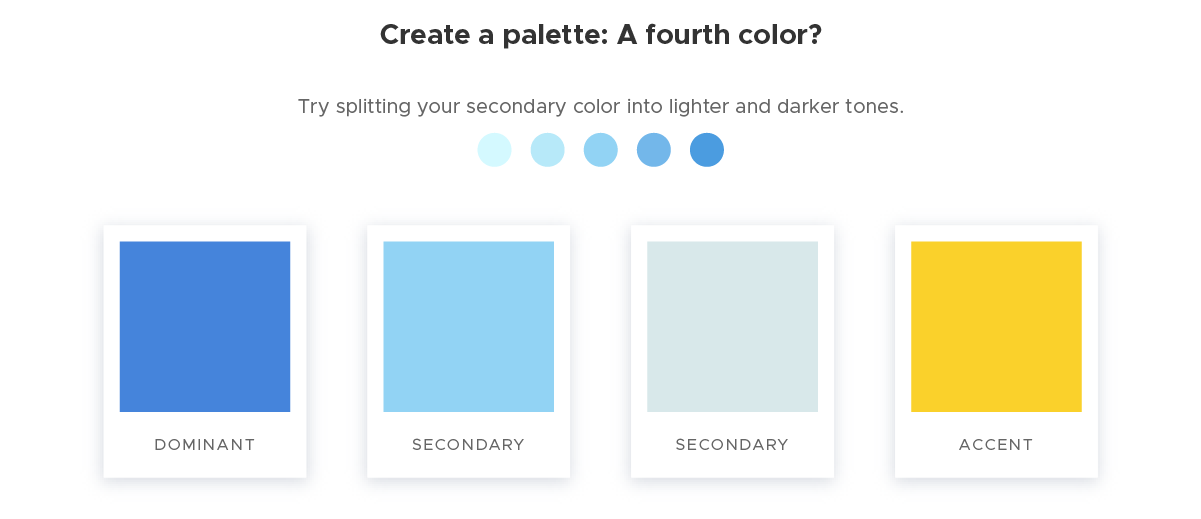 Create a palette: A fourth color?

Try splitting your secondary color into lighter and darker tones.

DOMINANT

SECONDARY

SECONDARY

ACCENT