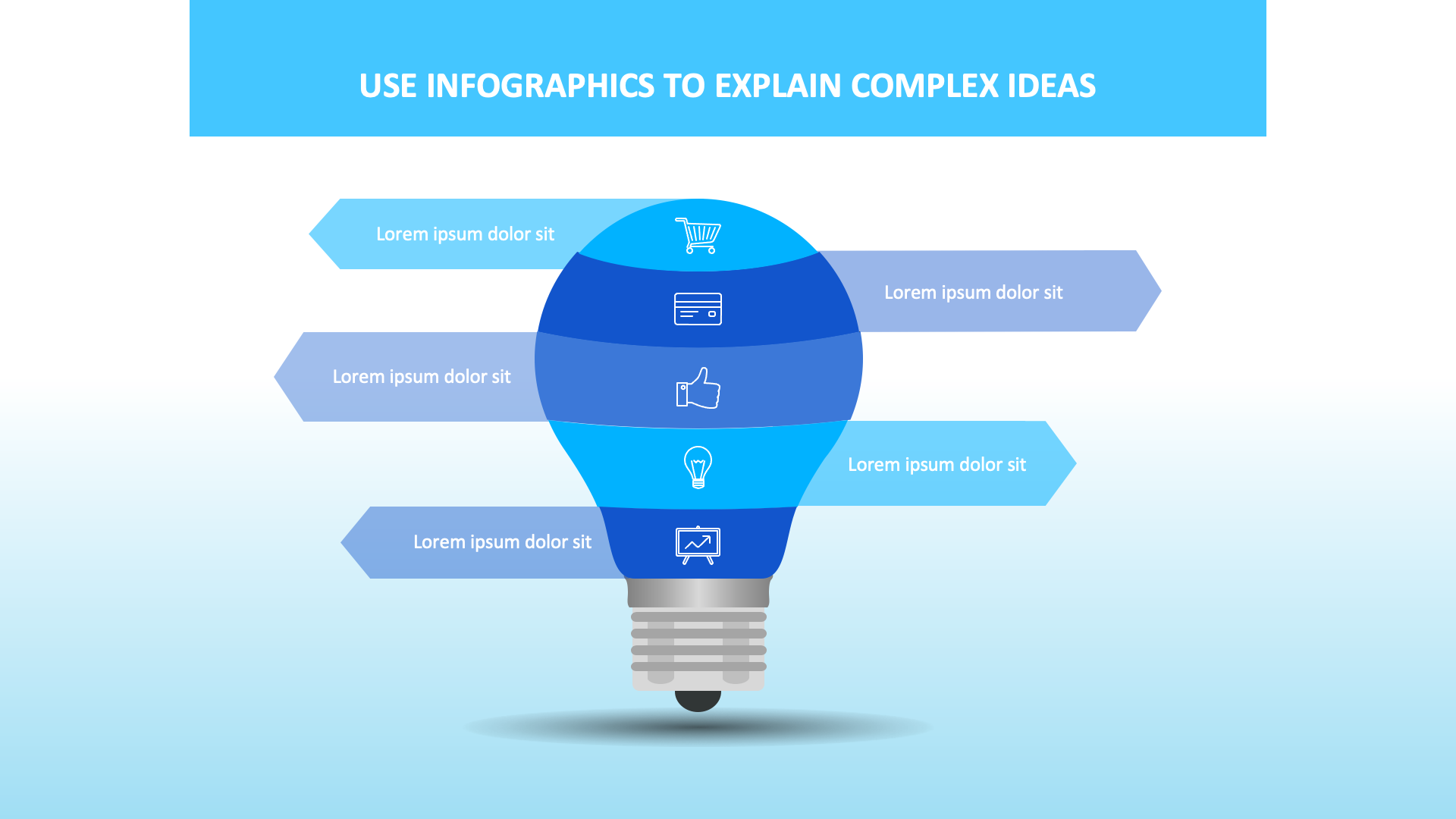 USE INFOGRAPHICS TO EXPLAIN COMPLEX IDEAS

Lorem ipsum dolor sit

Lorem ipsum dolor sit

Lorem ipsum dolor sit

Lorem ipsum dolor sit

Lorem ipsum dolor sit