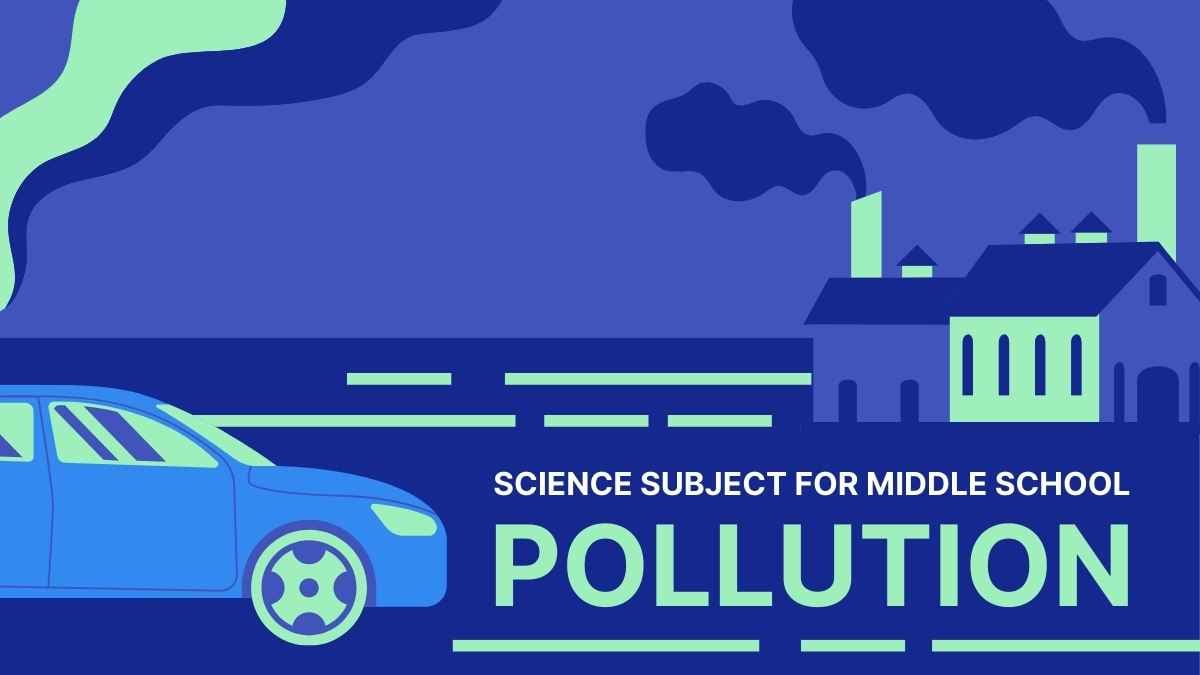 SCIENCE SUBJECT FOR MIDDLE SCHOOL

POLLUTION